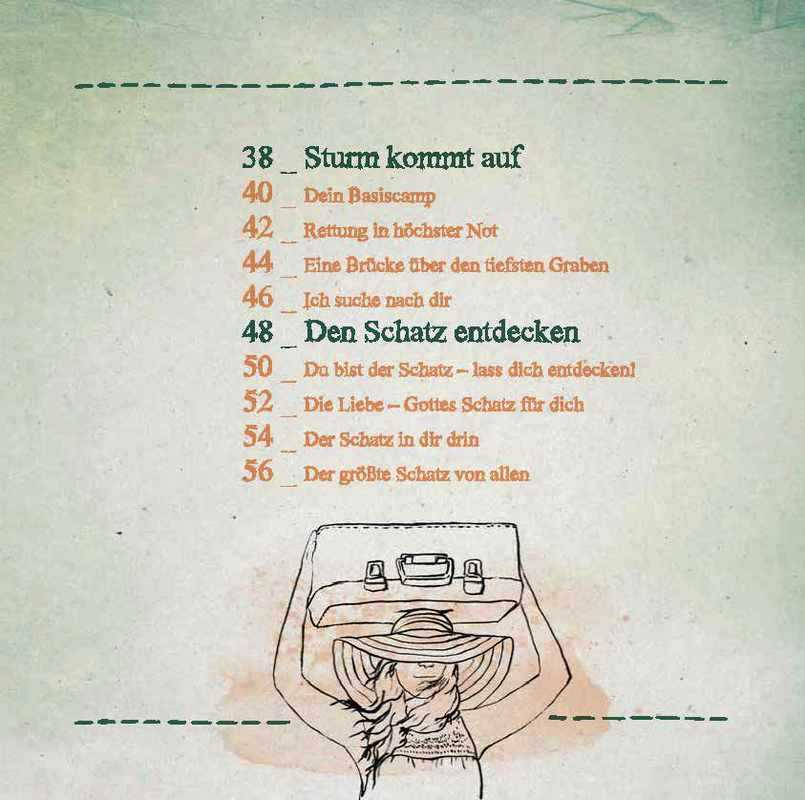 38 _ Sturm kommt auf
40 _ Dein Basiscamp
42 _ Rettung in höchster Not
44 _ Eine Brücke über den tiefsten Graben
46 _ Ich suche nach dir
48 _ Den Schatz entdecken
50 _ Du bist der Schatz – lass dich entdecken!
52 _ Die Liebe – Gottes Schatz für dich
54 _ Der Schatz in dir drin
56 _ Der größte Schatz von allen